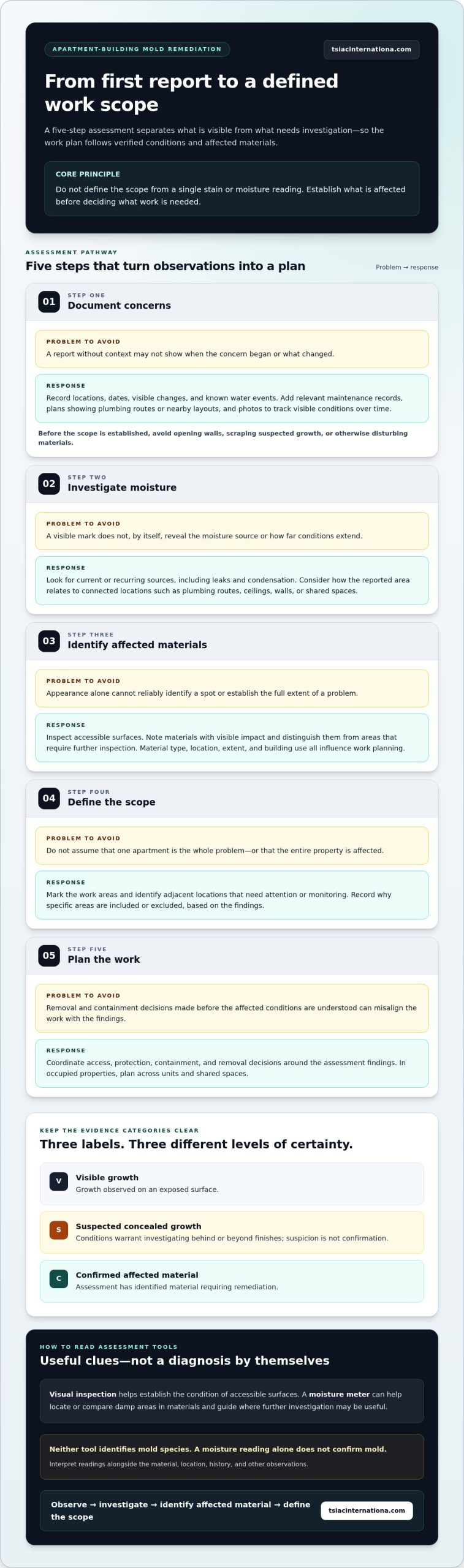 APARTMENT-BUILDING MOLD REMEDIATION

tsiacinternationa.com

From first report to a defined work scope

A five-step assessment separates what is visible from what needs investigation—so the work plan follows verified conditions and affected materials.

CORE PRINCIPLE

Do not define the scope from a single stain or moisture reading. Establish what is affected before deciding what work is needed.

ASSESSMENT PATHWAY

Five steps that turn observations into a plan

Problem → response

01
STEP ONE
Document concerns

PROBLEM TO AVOID

A report without context may not show when the concern began or what changed.

RESPONSE

Record locations, dates, visible changes, and known water events. Add relevant maintenance records, plans showing plumbing routes or nearby layouts, and photos to track visible conditions over time.

Before the scope is established, avoid opening walls, scraping suspected growth, or otherwise disturbing materials.

02
STEP TWO
Investigate moisture

PROBLEM TO AVOID

A visible mark does not, by itself, reveal the moisture source or how far conditions extend.

RESPONSE

Look for current or recurring sources, including leaks and condensation. Consider how the reported area relates to connected locations such as plumbing routes, ceilings, walls, or shared spaces.

03
STEP THREE
Identify affected materials

PROBLEM TO AVOID

Appearance alone cannot reliably identify a spot or establish the full extent of a problem.

RESPONSE

Inspect accessible surfaces. Note materials with visible impact and distinguish them from areas that require further inspection. Material type, location, extent, and building use all influence work planning.

04
STEP FOUR
Define the scope

PROBLEM TO AVOID

Do not assume that one apartment is the whole problem—or that the entire property is affected.

RESPONSE

Mark the work areas and identify adjacent locations that need attention or monitoring. Record why specific areas are included or excluded, based on the findings.

05
STEP FIVE
Plan the work

PROBLEM TO AVOID

Removal and containment decisions made before the affected conditions are understood can misalign the work with the findings.

RESPONSE

Coordinate access, protection, containment, and removal decisions around the assessment findings. In occupied properties, plan across units and shared spaces.

KEEP THE EVIDENCE CATEGORIES CLEAR

Three labels. Three different levels of certainty.

V
Visible growth
Growth observed on an exposed surface.

S
Suspected concealed growth
Conditions warrant investigating behind or beyond finishes; suspicion is not confirmation.

C
Confirmed affected material
Assessment has identified material requiring remediation.

HOW TO READ ASSESSMENT TOOLS

Useful clues—not a diagnosis by themselves

Visual inspection helps establish the condition of accessible surfaces. A moisture meter can help locate or compare damp areas in materials and guide where further investigation may be useful.

Neither tool identifies mold species. A moisture reading alone does not confirm mold.

Interpret readings alongside the material, location, history, and other observations.

Observe → investigate → identify affected material → define the scope

tsiacinternationa.com