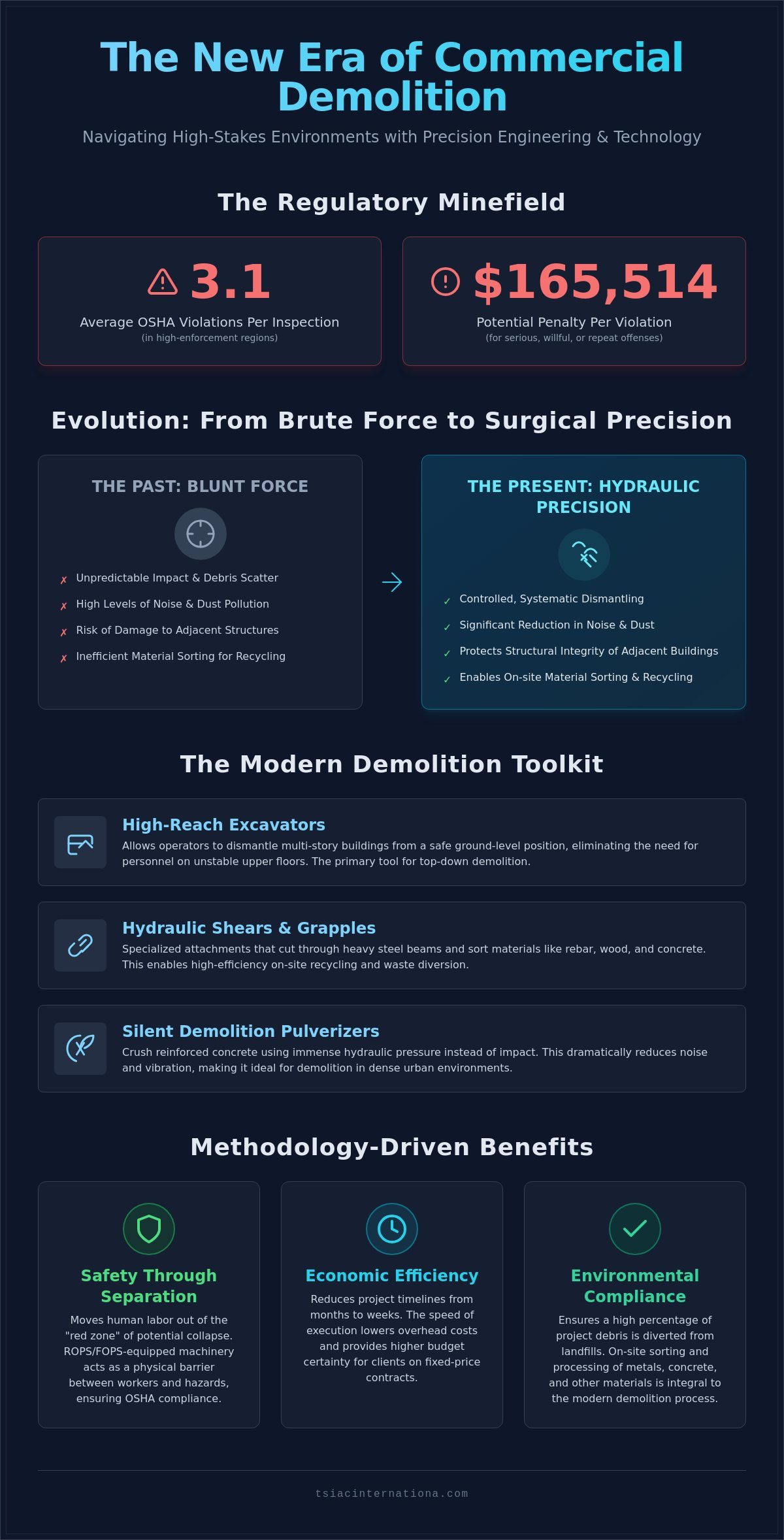 The New Era of Commercial Demolition

Navigating High-Stakes Environments with Precision Engineering & Technology

The Regulatory Minefield

3.1

Average OSHA Violations Per Inspection

(in high-enforcement regions)

$165,514

Potential Penalty Per Violation

(for serious, willful, or repeat offenses)

Evolution: From Brute Force to Surgical Precision

THE PAST: BLUNT FORCE

✗ Unpredictable Impact & Debris Scatter
✗ High Levels of Noise & Dust Pollution
✗ Risk of Damage to Adjacent Structures
✗ Inefficient Material Sorting for Recycling

→

THE PRESENT: HYDRAULIC PRECISION

✓ Controlled, Systematic Dismantling
✓ Significant Reduction in Noise & Dust
✓ Protects Structural Integrity of Adjacent Buildings
✓ Enables On-site Material Sorting & Recycling

The Modern Demolition Toolkit

High-Reach Excavators

Allows operators to dismantle multi-story buildings from a safe ground-level position, eliminating the need for personnel on unstable upper floors. The primary tool for top-down demolition.

Hydraulic Shears & Grapples

Specialized attachments that cut through heavy steel beams and sort materials like rebar, wood, and concrete. This enables high-efficiency on-site recycling and waste diversion.

Silent Demolition Pulverizers

Crush reinforced concrete using immense hydraulic pressure instead of impact. This dramatically reduces noise and vibration, making it ideal for demolition in dense urban environments.

Methodology-Driven Benefits

Safety Through Separation

Moves human labor out of the "red zone" of potential collapse. ROPS/FOPS-equipped machinery acts as a physical barrier between workers and hazards, ensuring OSHA compliance.

Economic Efficiency

Reduces project timelines from months to weeks. The speed of execution lowers overhead costs and provides higher budget certainty for clients on fixed-price contracts.

Environmental Compliance

Ensures a high percentage of project debris is diverted from landfills. On-site sorting and processing of metals, concrete, and other materials is integral to the modern demolition process.

tsiacinternationa.com